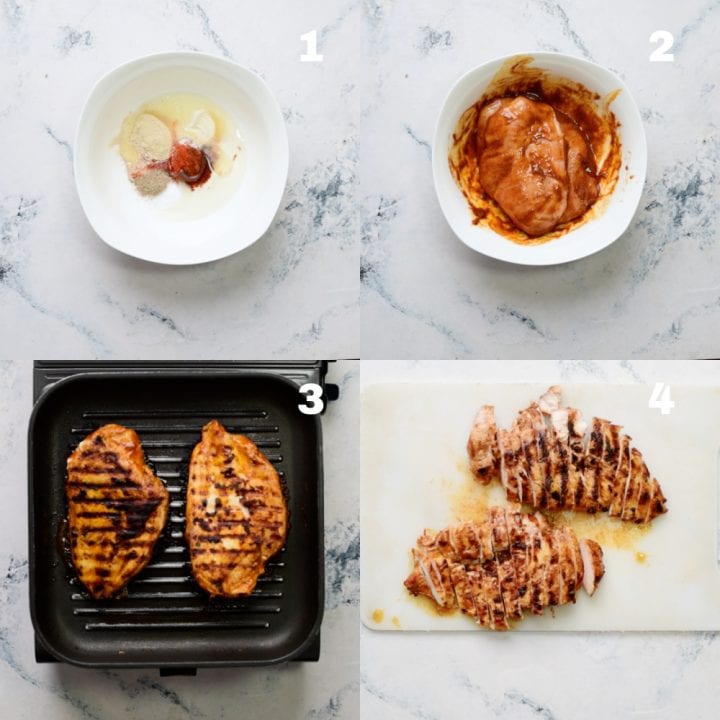 1

2

3

4