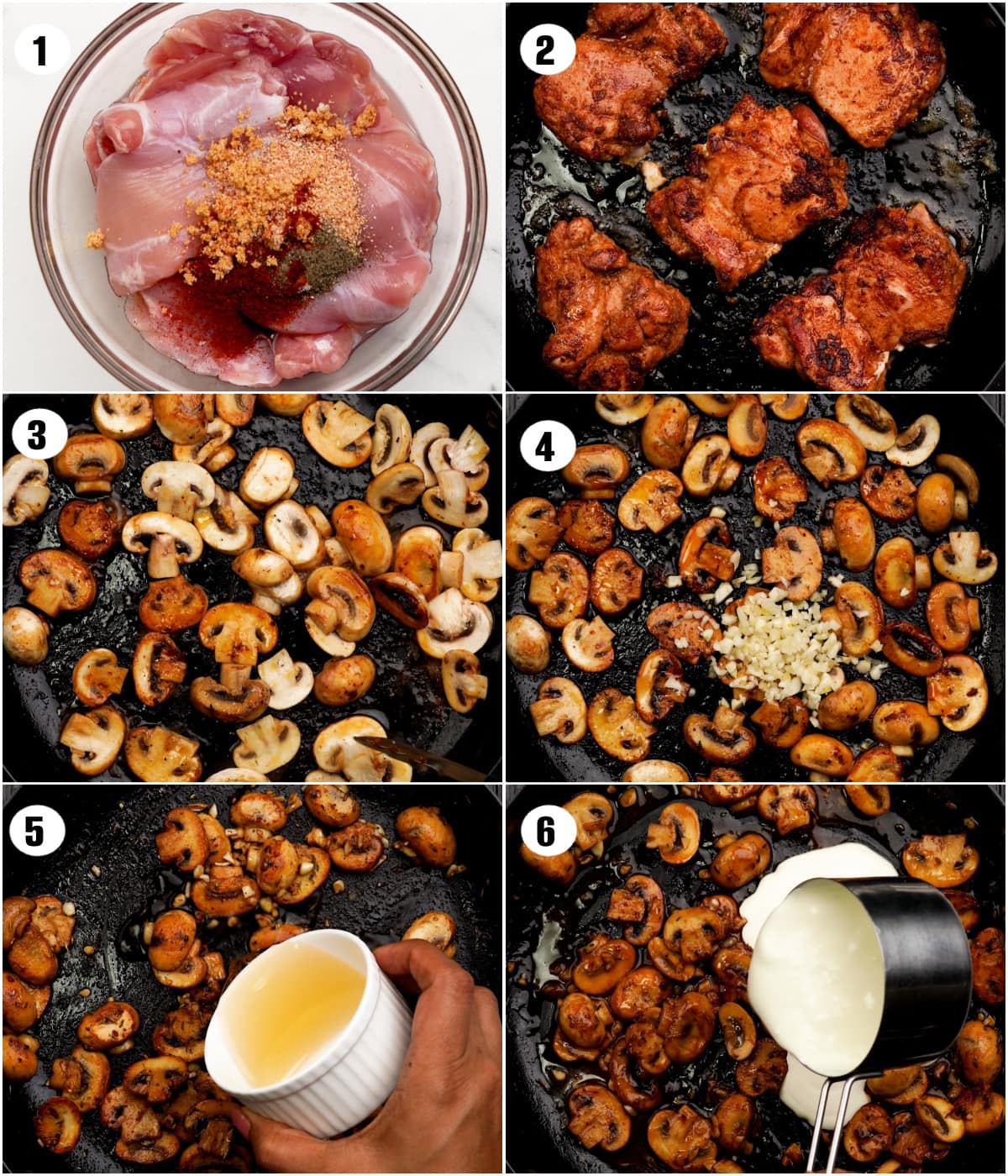 1

2

3

4

5

6